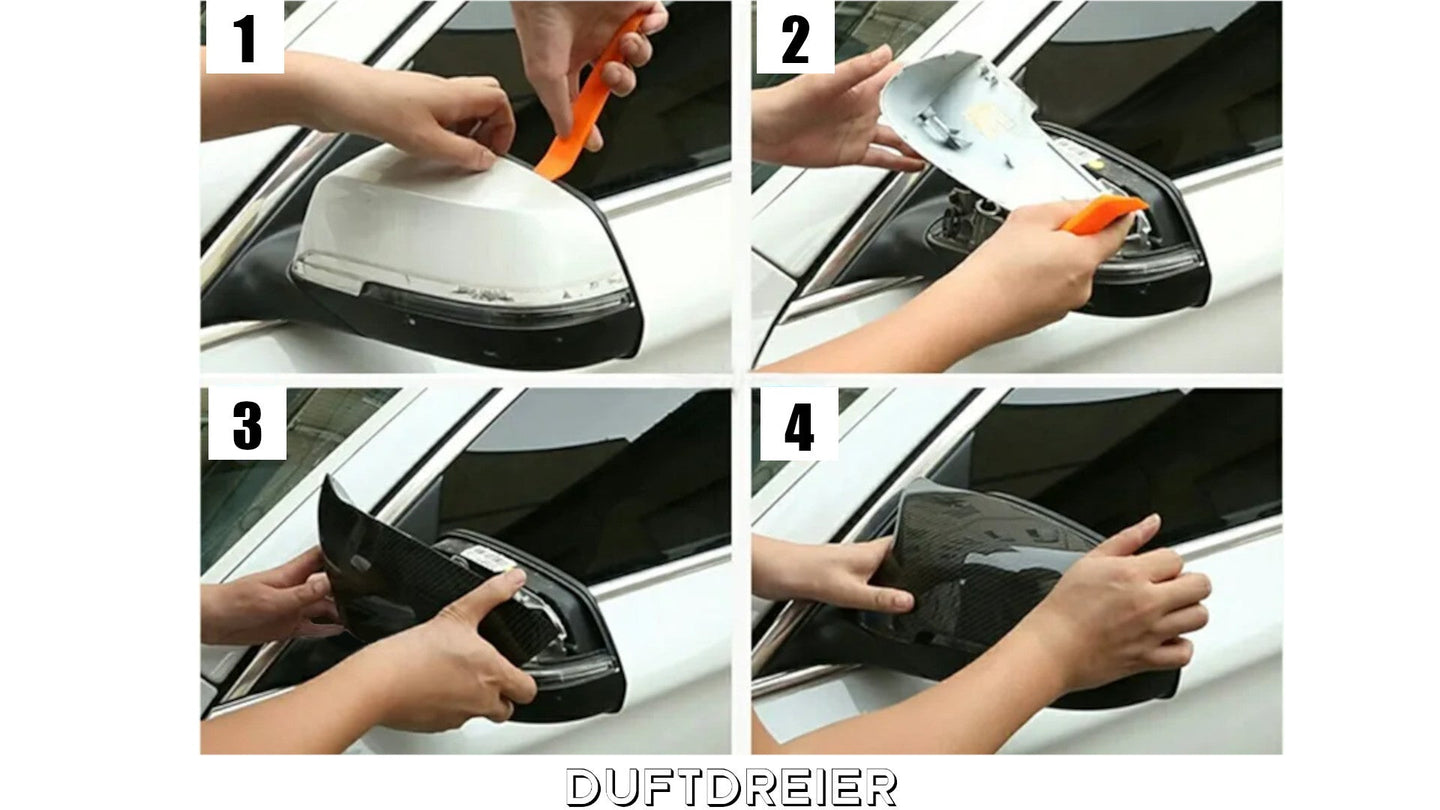 1

2

3

4

DUFTDREIER