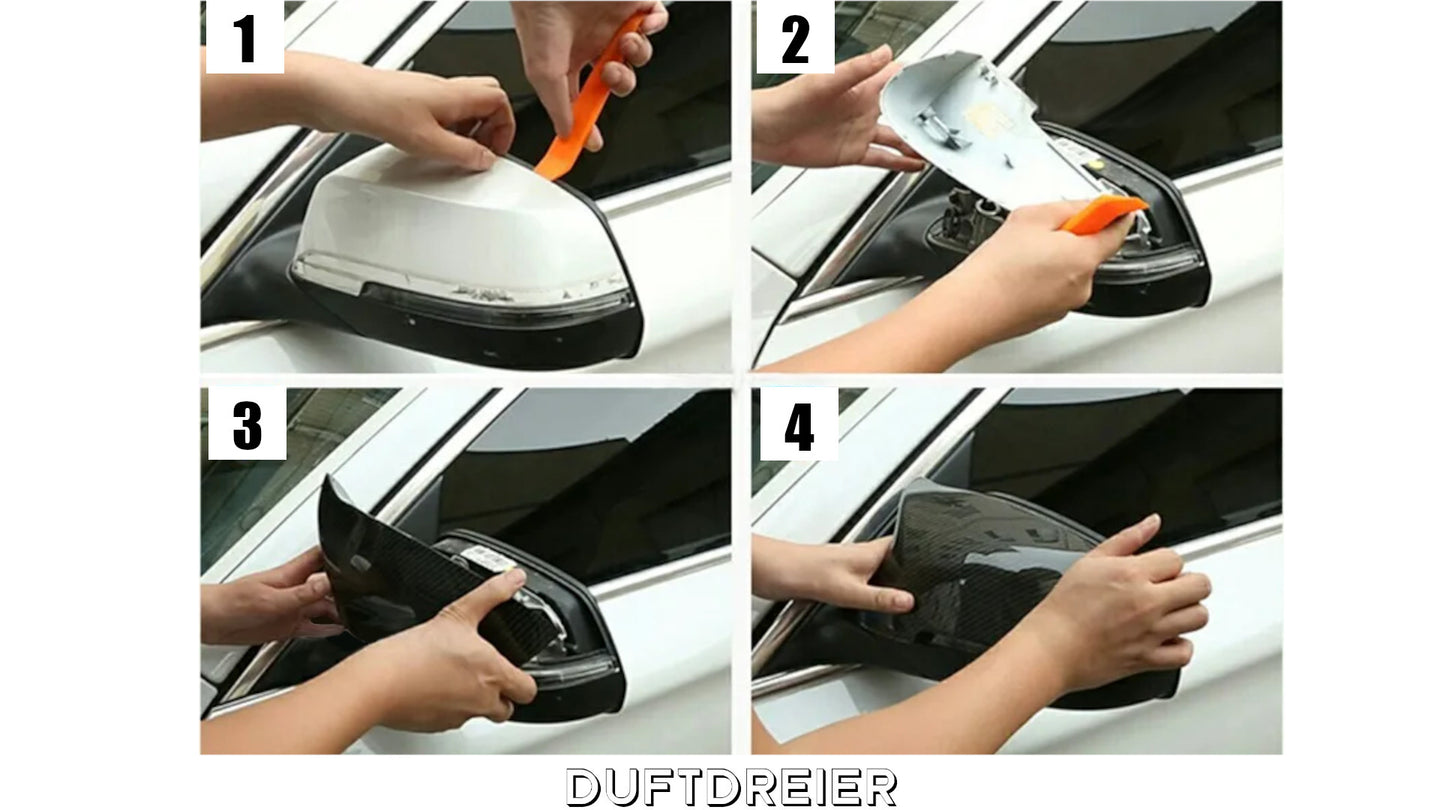 1

2

3

4

DUFTDREIER